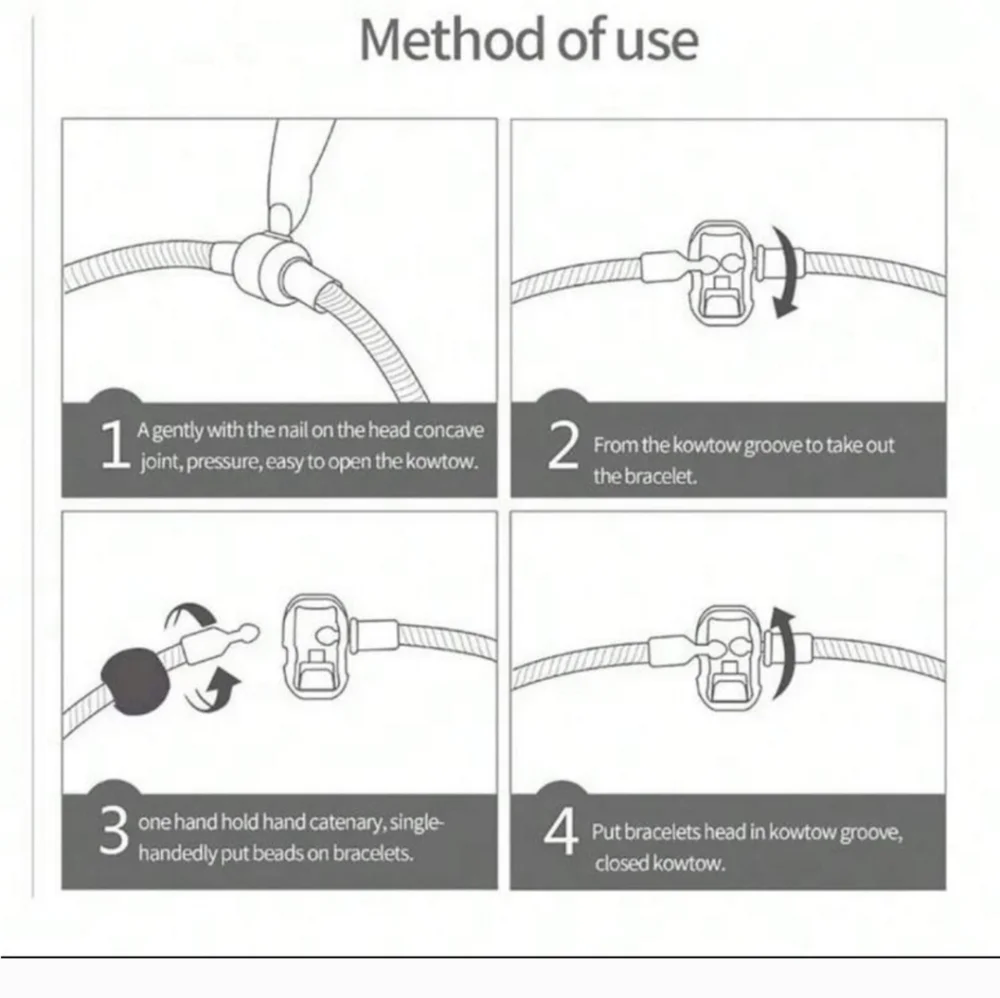 Method of use

1 A gently with the nail on the head concave joint, pressure, easy to open the kowtow.

2 From the kowtow groove to take out the bracelet.

3 one hand hold hand catenary, single-handedly put beads on bracelets.

4 Put bracelets head in kowtow groove, closed kowtow.